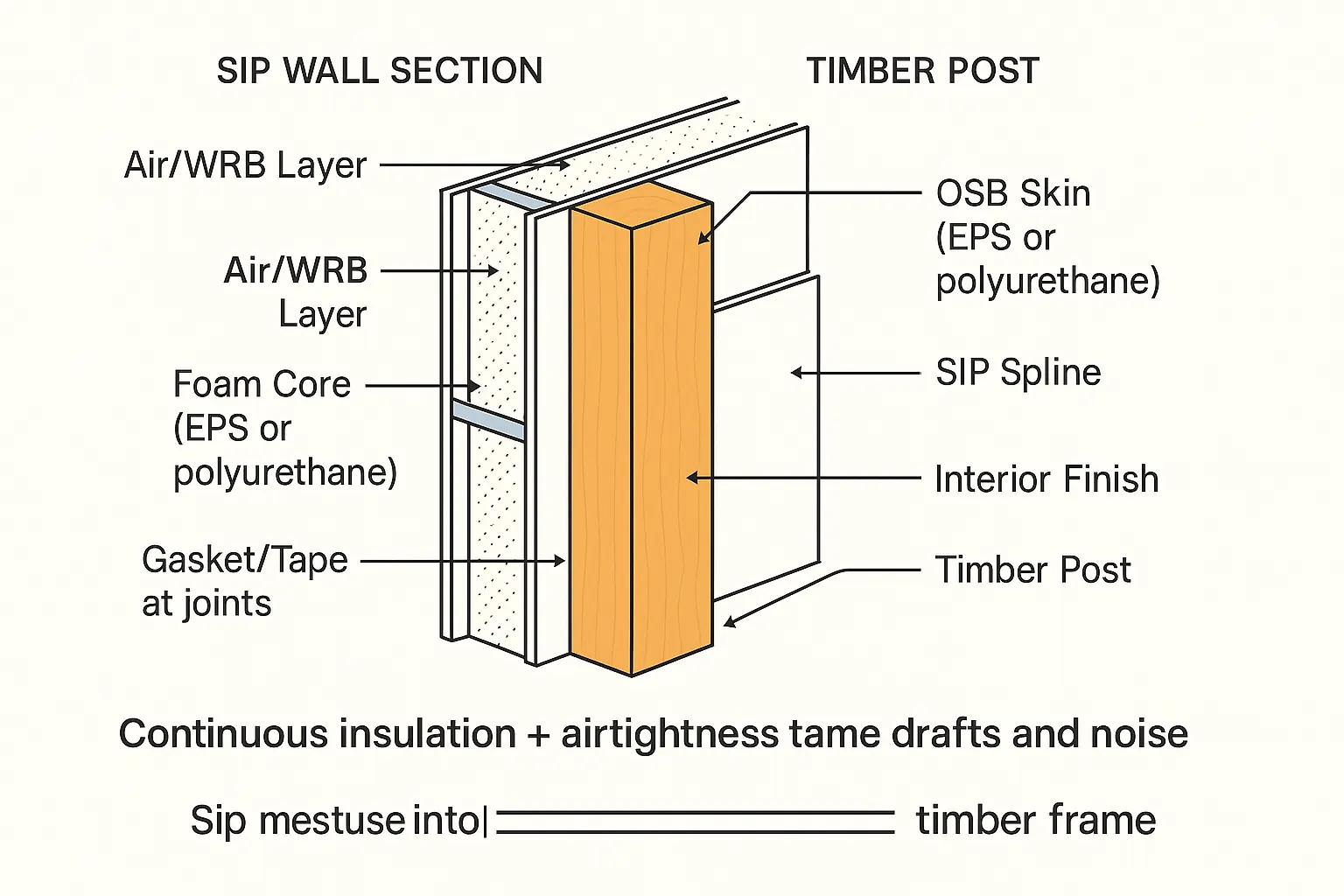 SIP WALL SECTION

TIMBER POST

Air/WRB Layer

Air/WRB Layer

Foam Core (EPS or polyurethane)

Gasket/Tape at joints

OSB Skin (EPS or polyurethane)

SIP Spline

Interior Finish

Timber Post

Continuous insulation + airtightness tame drafts and noise

Sip mestuse into| timber frame