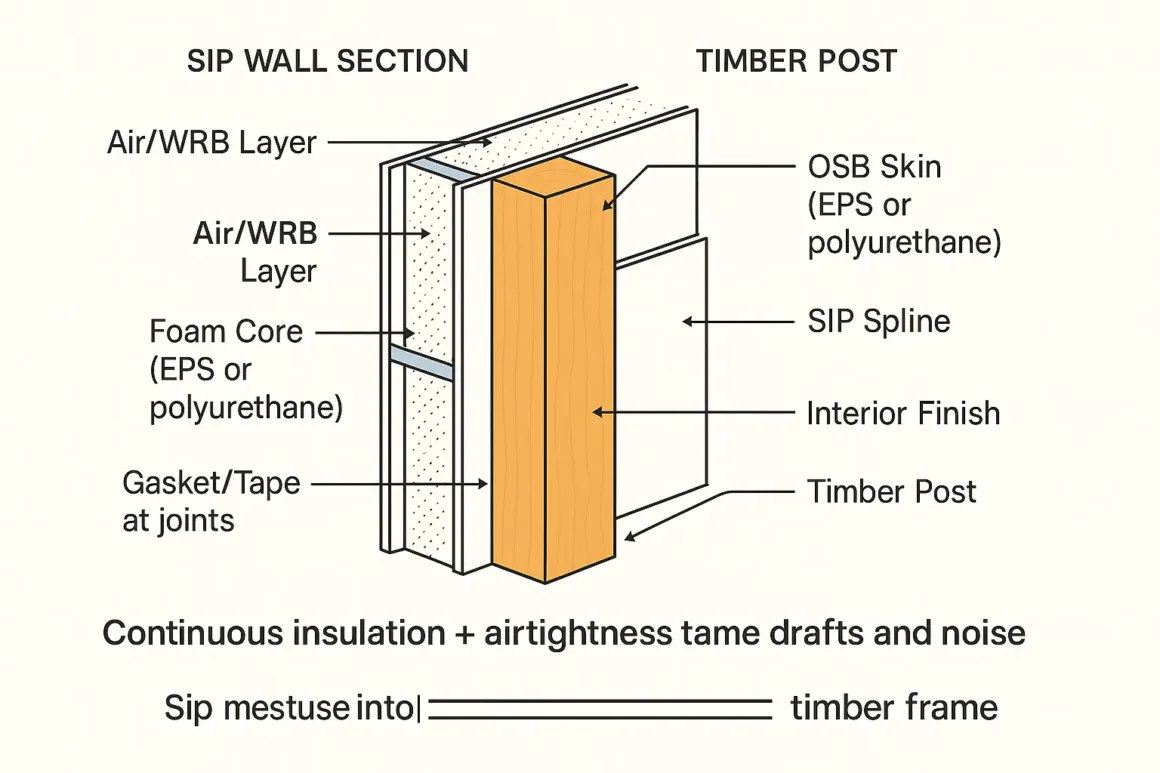 SIP WALL SECTION

TIMBER POST

Air/WRB Layer

Air/WRB Layer

Foam Core (EPS or polyurethane)

Gasket/Tape at joints

OSB Skin (EPS or polyurethane)

SIP Spline

Interior Finish

Timber Post

Continuous insulation + airtightness tame drafts and noise

Sip mestuse into| timber frame