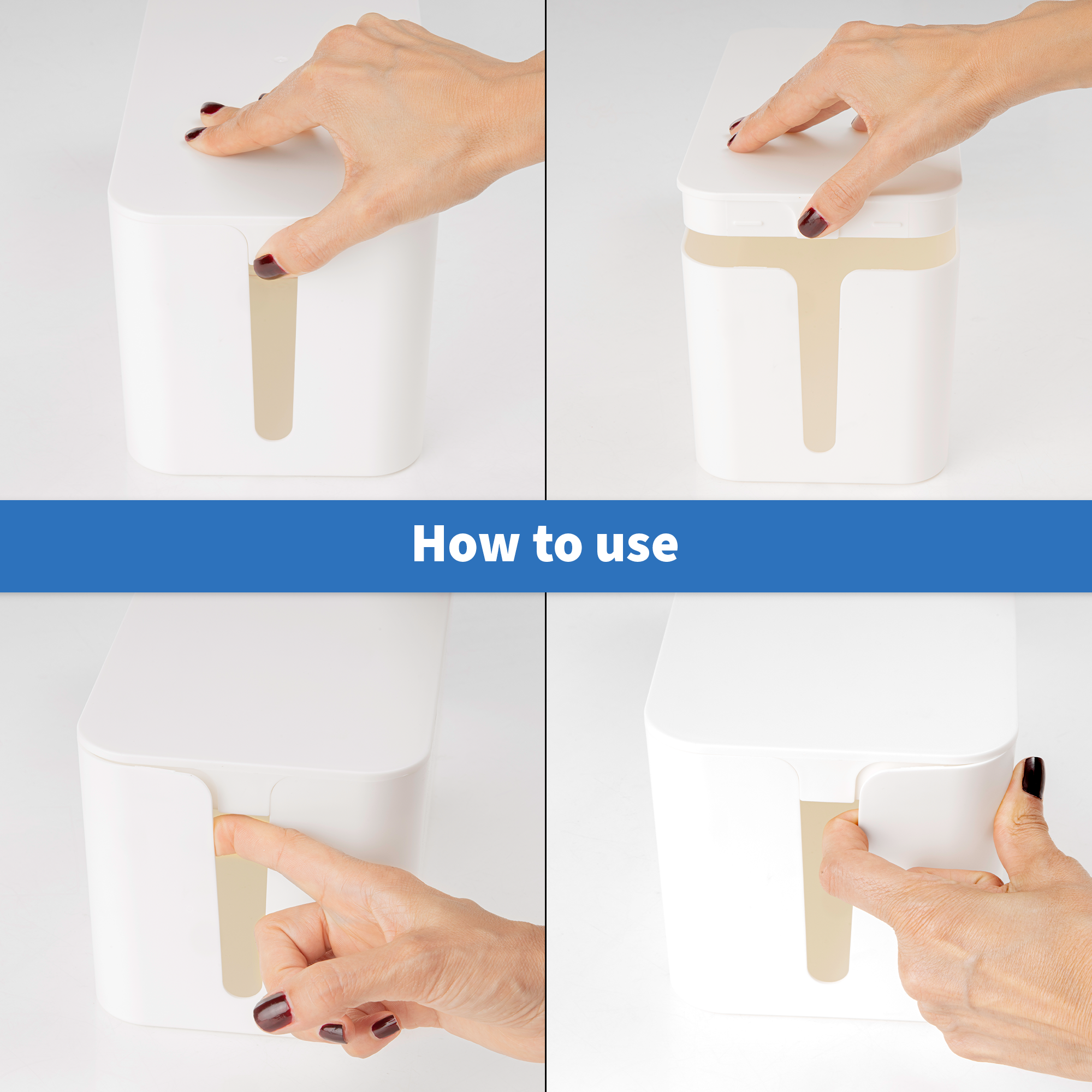 How to use