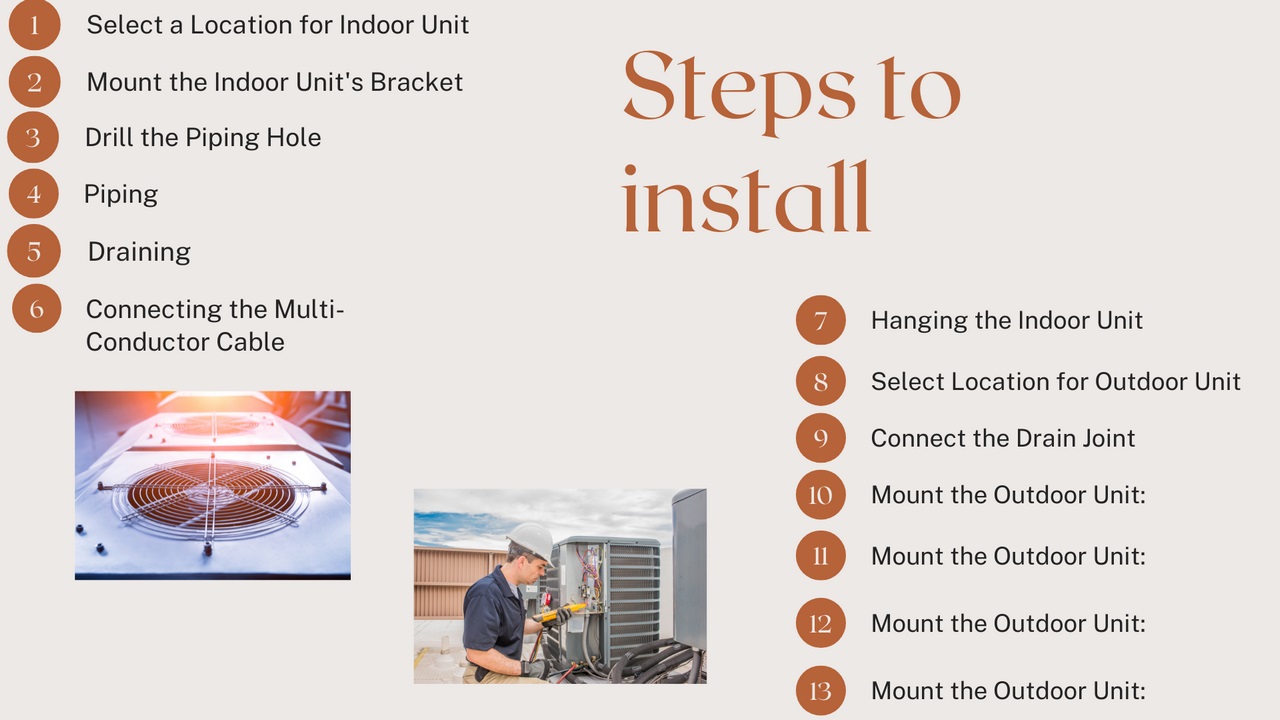 Steps to install

1 Select a Location for Indoor Unit

2 Mount the Indoor Unit's Bracket

3 Drill the Piping Hole

4 Piping

5 Draining

6 Connecting the Multi-Conductor Cable

7 Hanging the Indoor Unit

8 Select Location for Outdoor Unit

9 Connect the Drain Joint

10 Mount the Outdoor Unit:

11 Mount the Outdoor Unit:

12 Mount the Outdoor Unit:

13 Mount the Outdoor Unit: