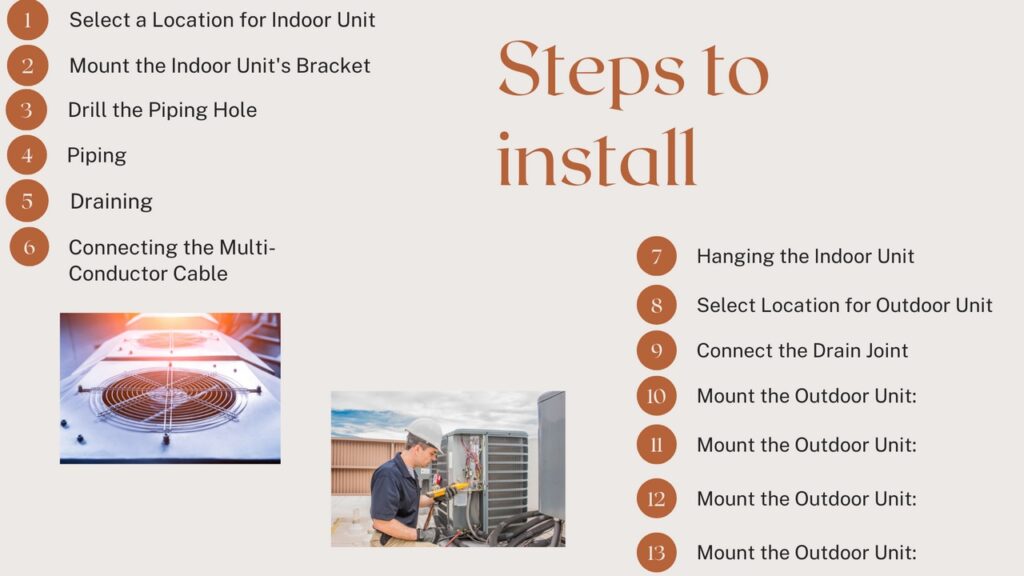 1 Select a Location for Indoor Unit

2 Mount the Indoor Unit's Bracket

3 Drill the Piping Hole

4 Piping

5 Draining

6 Connecting the Multi-Conductor Cable

Steps to install

7 Hanging the Indoor Unit

8 Select Location for Outdoor Unit

9 Connect the Drain Joint

10 Mount the Outdoor Unit:

11 Mount the Outdoor Unit:

12 Mount the Outdoor Unit:

13 Mount the Outdoor Unit: