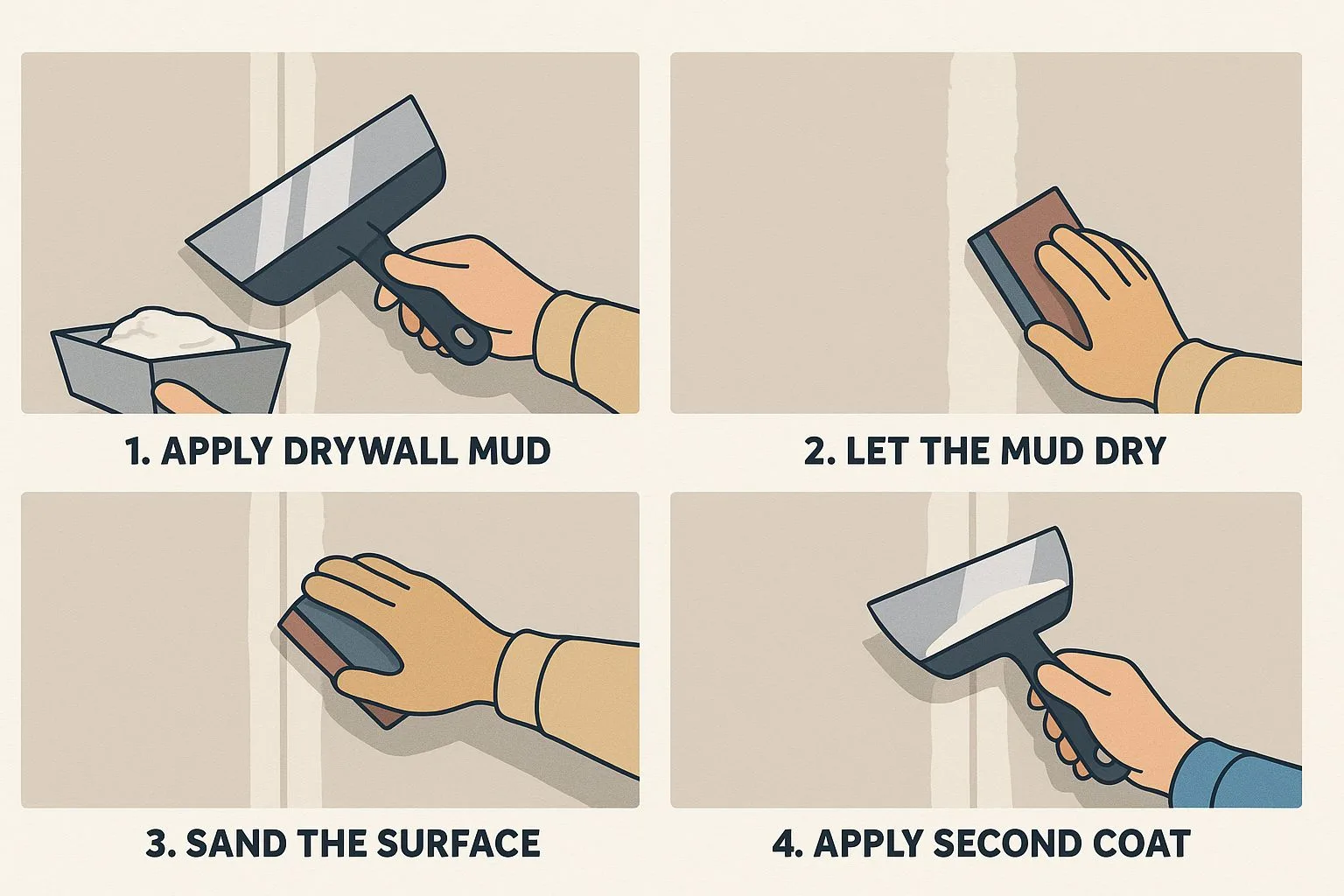 1. APPLY DRYWALL MUD

2. LET THE MUD DRY

3. SAND THE SURFACE

4. APPLY SECOND COAT