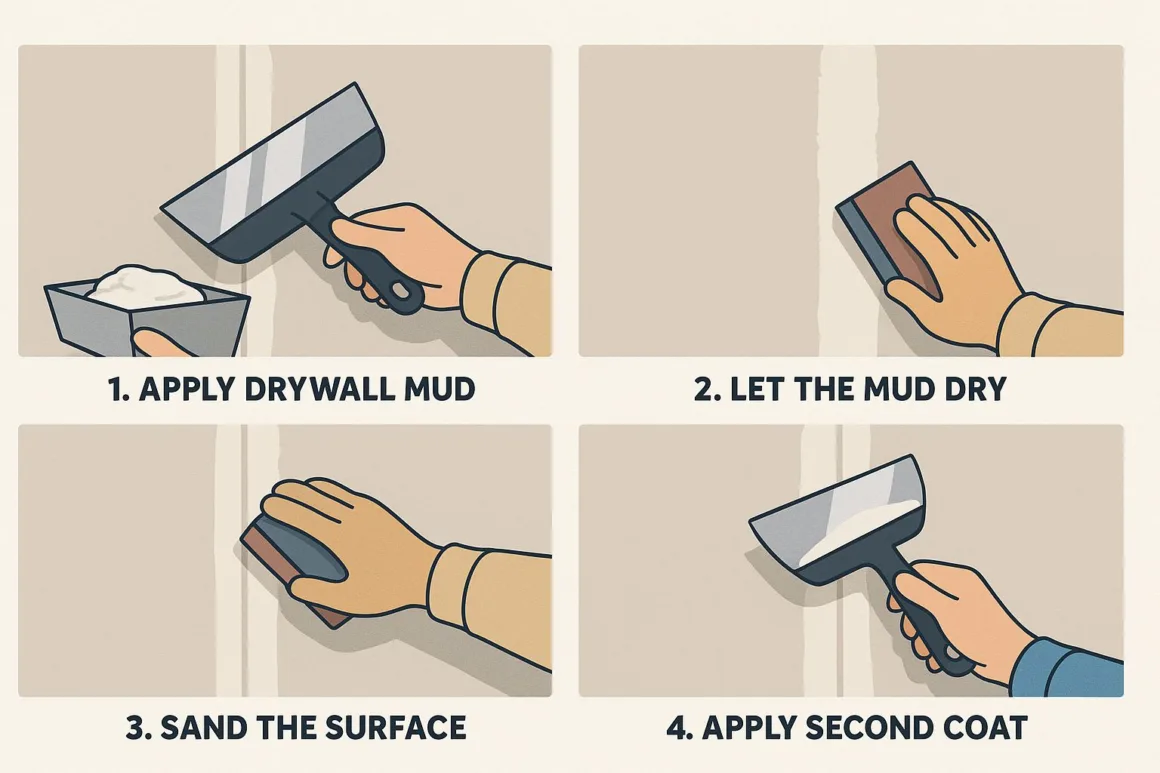 1. APPLY DRYWALL MUD

2. LET THE MUD DRY

3. SAND THE SURFACE

4. APPLY SECOND COAT