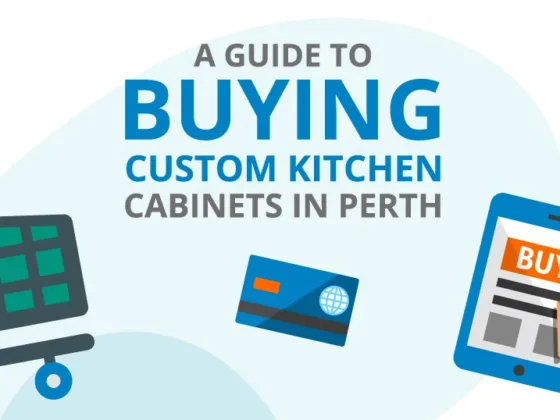 A GUIDE TO
BUYING
CUSTOM KITCHEN
CABINETS IN PERTH

BUY