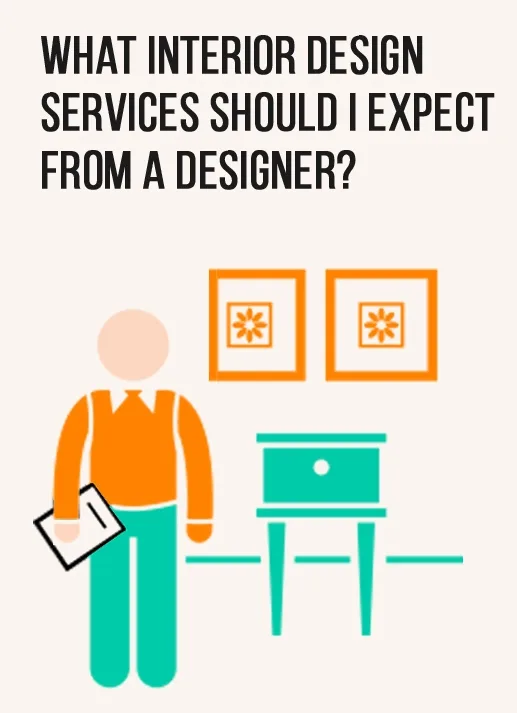 WHAT INTERIOR DESIGN SERVICES SHOULD I EXPECT FROM A DESIGNER?