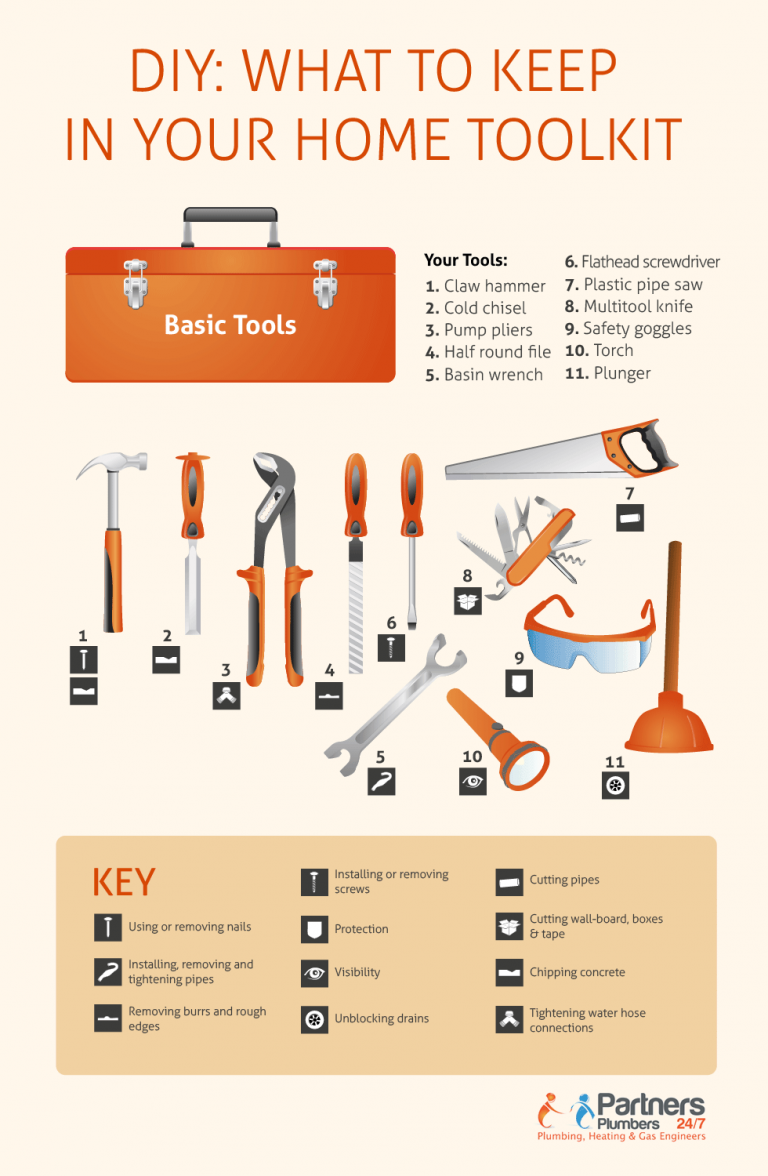 DIY: WHAT TO KEEP IN YOUR HOME TOOLKIT

Basic Tools

Your Tools:
1. Claw hammer
2. Cold chisel
3. Pump pliers
4. Half round file
5. Basin wrench
6. Flathead screwdriver
7. Plastic pipe saw
8. Multitool knife
9. Safety goggles
10. Torch
11. Plunger

1
2
3
4
5
6
7
8
9
10
11

KEY
Using or removing nails
Installing, removing and tightening pipes
Removing burrs and rough edges
Installing or removing screws
Protection
Visibility
Unblocking drains
Cutting pipes
Cutting wall-board, boxes & tape
Chipping concrete
Tightening water hose connections

Partners Plumbers 24/7
Plumbing, Heating & Gas Engineers